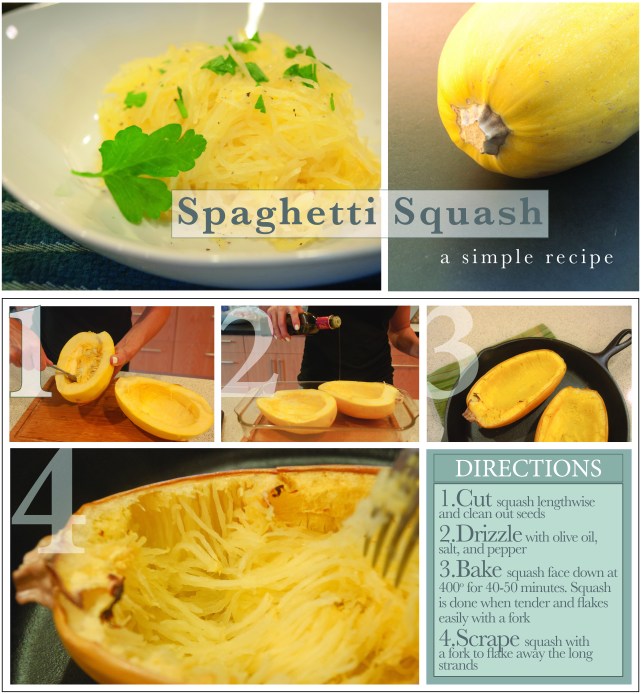 Spaghetti Squash

a simple recipe

1

2

3

4

DIRECTIONS

1.Cut squash lengthwise and clean out seeds

2.Drizzle with olive oil, salt, and pepper

3.Bake squash face down at 400° for 40-50 minutes. Squash is done when tender and flakes easily with a fork

4.Scrape squash with a fork to flake away the long strands